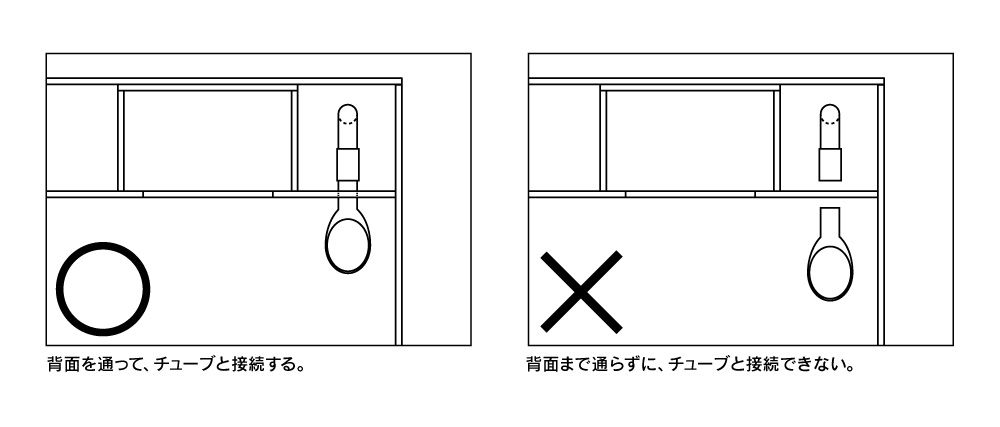 背面を通って、チューブと接続する。

背面まで通らずに、チューブと接続できない。